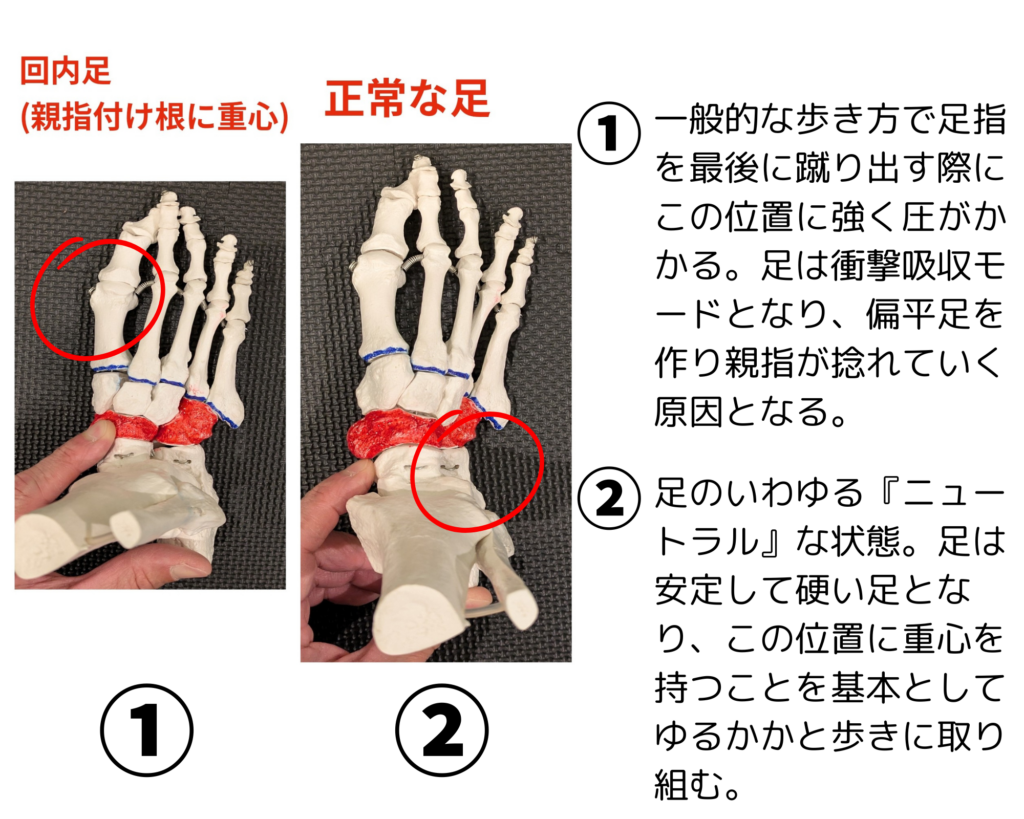 回内足
(親指付け根に重心)

正常な足

①

②

① 一般的な歩き方で足指を最後に蹴り出す際にこの位置に強く圧がかかる。足は衝撃吸収モードとなり、偏平足を作り親指が捻れていく原因となる。

② 足のいわゆる『ニュートラル』な状態。足は安定して硬い足となり、この位置に重心を持つことを基本としてゆるかかと歩きに取り組む。